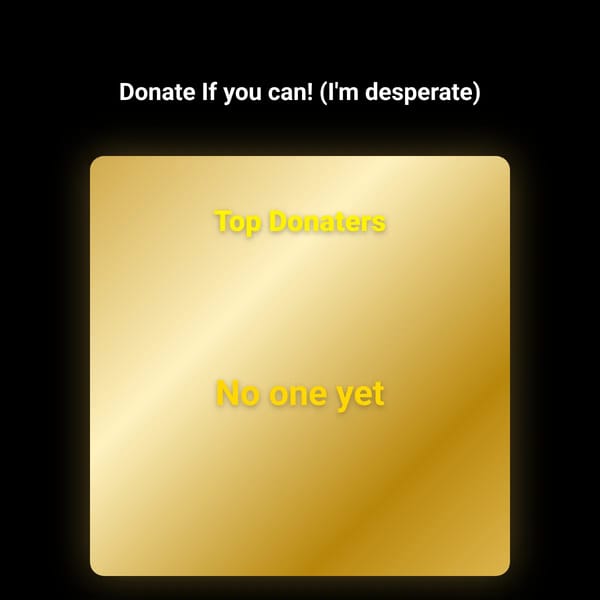 Donate If you can! (I'm desperate)

Top Donaters

No one yet