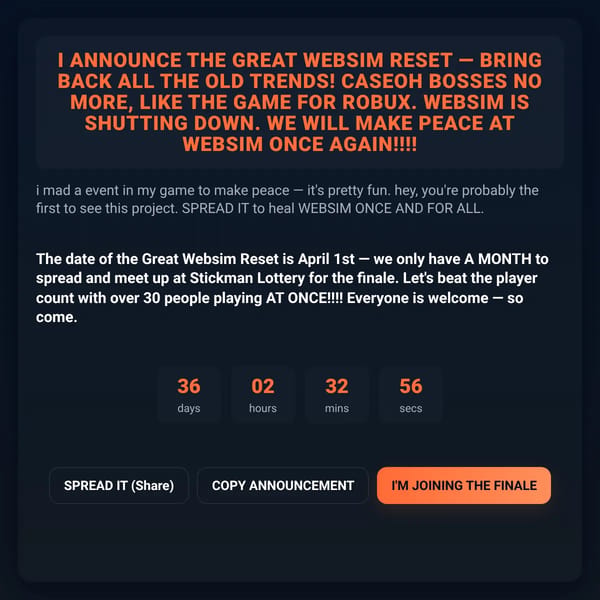 I ANNOUNCE THE GREAT WEBSIM RESET — BRING BACK ALL THE OLD TRENDS! CASEOH BOSSES NO MORE, LIKE THE GAME FOR ROBUX. WEBSIM IS SHUTTING DOWN. WE WILL MAKE PEACE AT WEBSIM ONCE AGAIN!!!!

i mad a event in my game to make peace — it's pretty fun. hey, you're probably the first to see this project. SPREAD IT to heal WEBSIM ONCE AND FOR ALL.

The date of the Great Websim Reset is April 1st — we only have A MONTH to spread and meet up at Stickman Lottery for the finale. Let's beat the player count with over 30 people playing AT ONCE!!!! Everyone is welcome — so come.

36
days

02
hours

32
mins

56
secs

SPREAD IT (Share)

COPY ANNOUNCEMENT

I'M JOINING THE FINALE