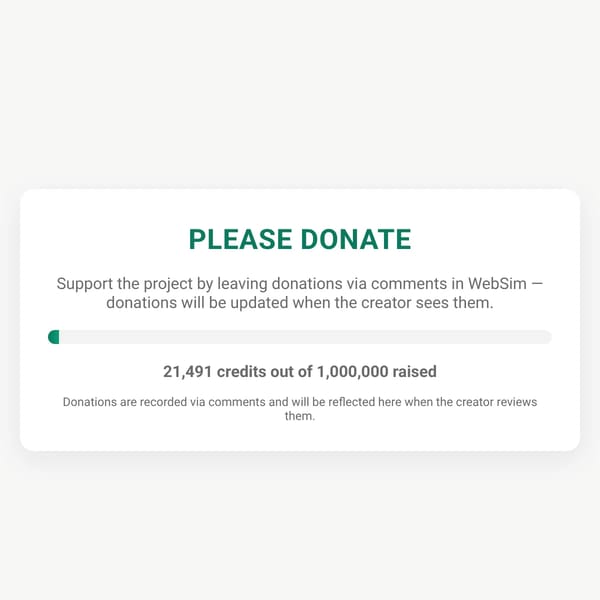 PLEASE DONATE

Support the project by leaving donations via comments in WebSim — donations will be updated when the creator sees them.

21,491 credits out of 1,000,000 raised

Donations are recorded via comments and will be reflected here when the creator reviews them.