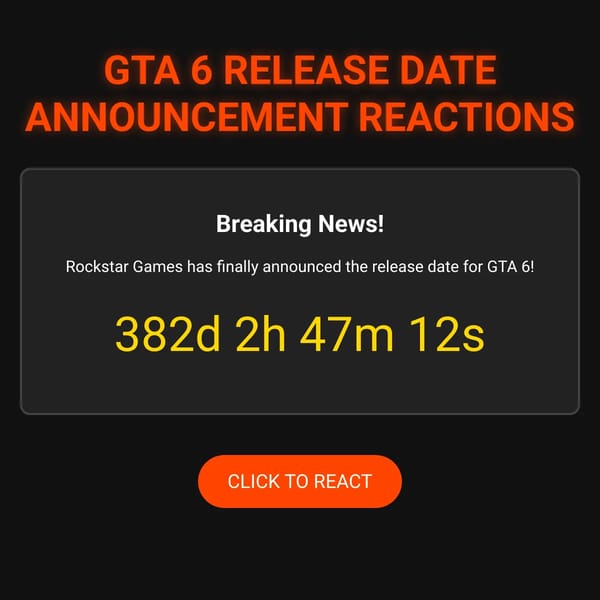 GTA 6 RELEASE DATE ANNOUNCEMENT REACTIONS

Breaking News!

Rockstar Games has finally announced the release date for GTA 6!

382d 2h 47m 12s

CLICK TO REACT