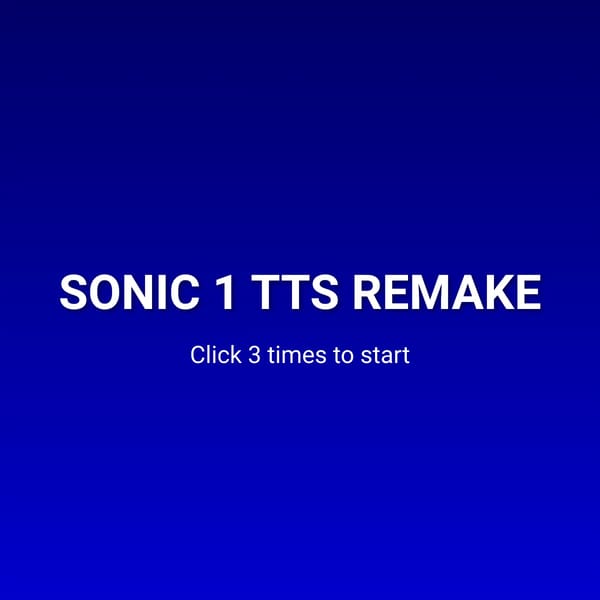 SONIC 1 TTS REMAKE

Click 3 times to start